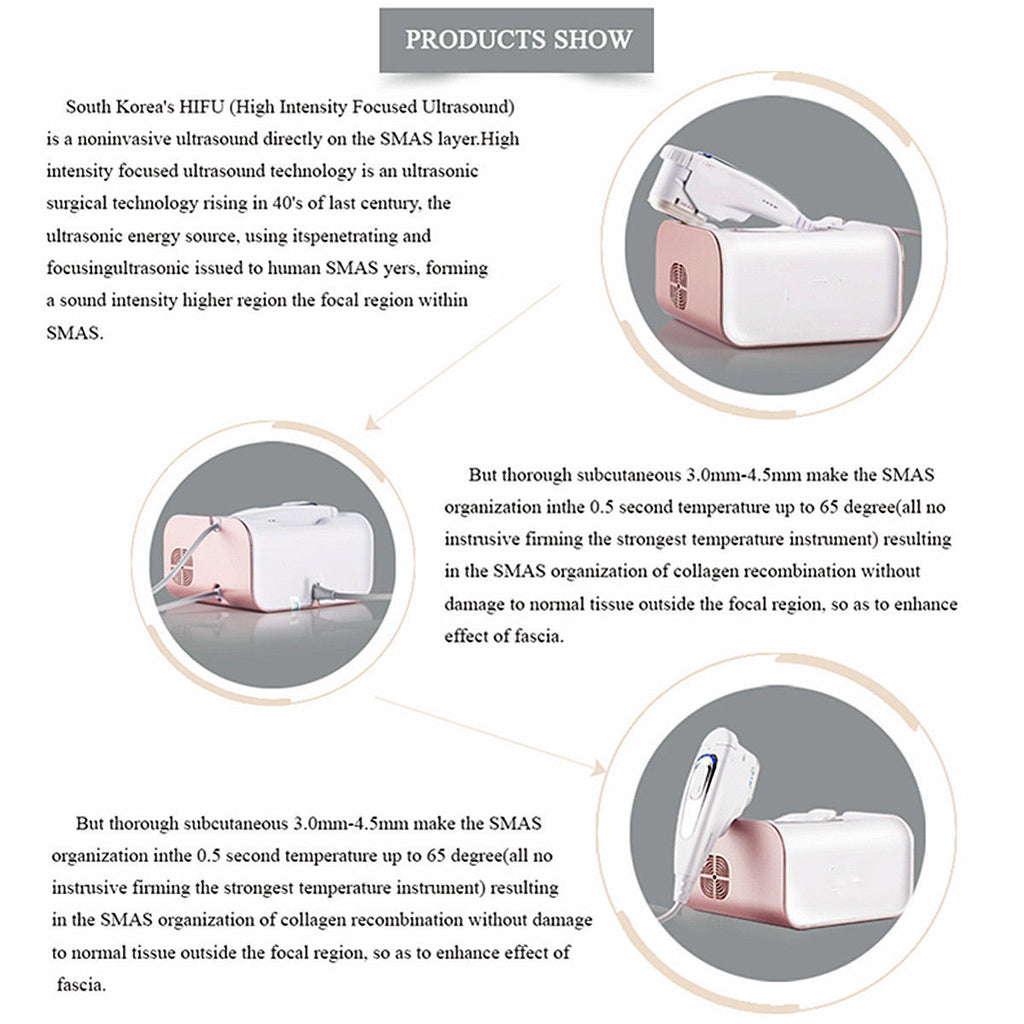 PRODUCTS SHOW

South Korea's HIFU (High Intensity Focused Ultrasound) is a noninvasive ultrasound directly on the SMAS layer.High intensity focused ultrasound technology is an ultrasonic surgical technology rising in 40's of last century, the ultrasonic energy source, using itspenetrating and focusingultrasonic issued to human SMAS yers, forming a sound intensity higher region the focal region within SMAS.

But thorough subcutaneous 3.0mm-4.5mm make the SMAS organization inthe 0.5 second temperature up to 65 degree(all no instrusive firming the strongest temperature instrument) resulting in the SMAS organization of collagen recombination without damage to normal tissue outside the focal region, so as to enhance effect of fascia.

But thorough subcutaneous 3.0mm-4.5mm make the SMAS organization inthe 0.5 second temperature up to 65 degree(all no instrusive firming the strongest temperature instrument) resulting in the SMAS organization of collagen recombination without damage to normal tissue outside the focal region, so as to enhance effect of fascia.