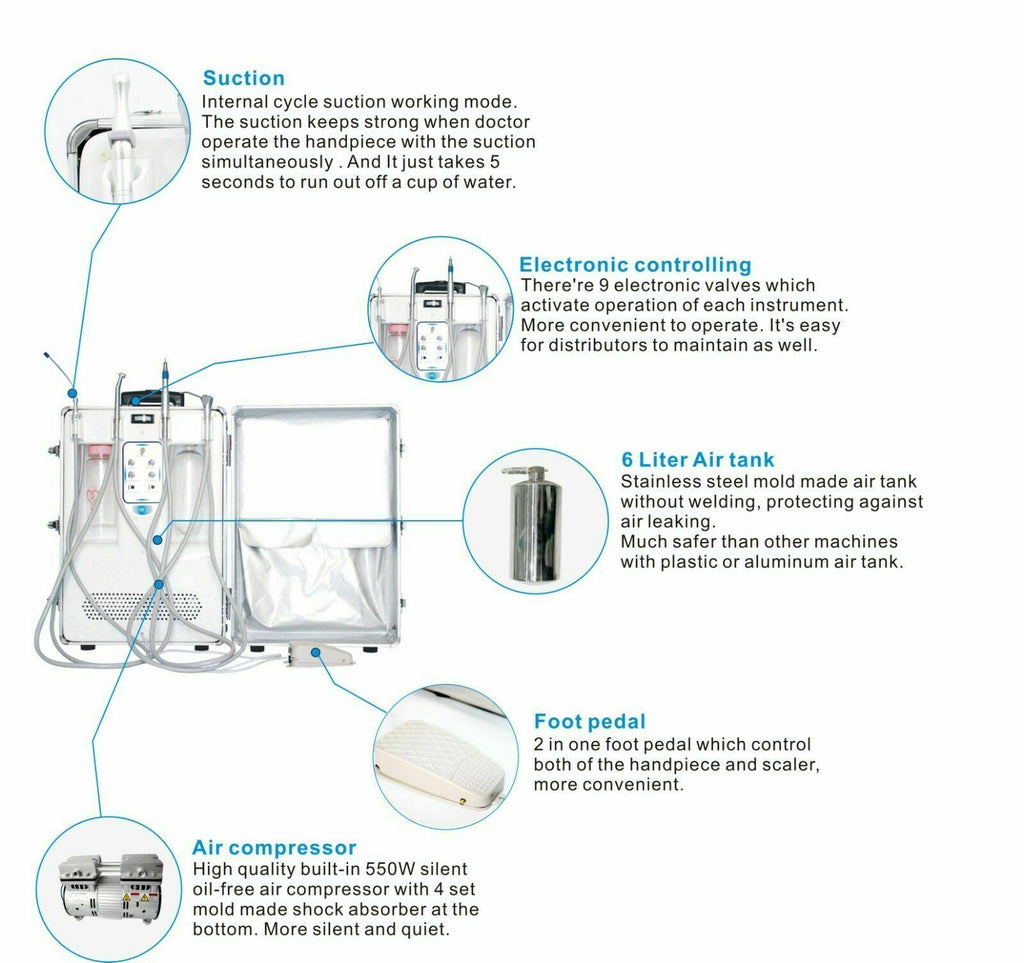 Suction
Internal cycle suction working mode. The suction keeps strong when doctor operate the handpiece with the suction simultaneously . And It just takes 5 seconds to run out off a cup of water.

Electronic controlling
There're 9 electronic valves which activate operation of each instrument. More convenient to operate. It's easy for distributors to maintain as well.

6 Liter Air tank
Stainless steel mold made air tank without welding, protecting against air leaking.
Much safer than other machines with plastic or aluminum air tank.

Foot pedal
2 in one foot pedal which control both of the handpiece and scaler, more convenient.

Air compressor
High quality built-in 550W silent oil-free air compressor with 4 set mold made shock absorber at the bottom. More silent and quiet.